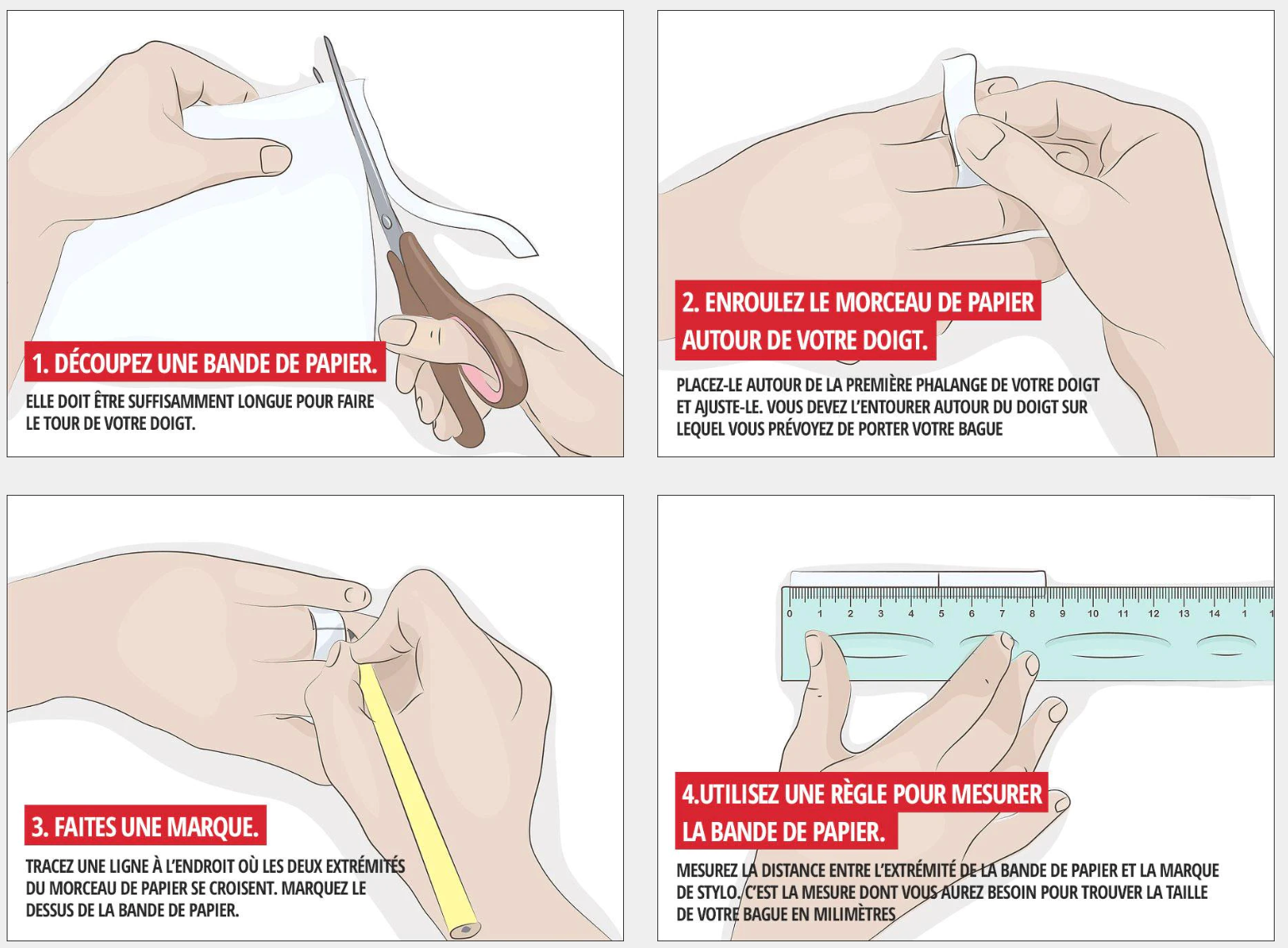 1. DÉCOUPEZ UNE BANDE DE PAPIER.

ELLE DOIT ÊTRE SUFFISAMMENT LONGUE POUR FAIRE LE TOUR DE VOTRE DOIGT.

2. ENROULEZ LE MORCEAU DE PAPIER AUTOUR DE VOTRE DOIGT.

PLACEZ-LE AUTOUR DE LA PREMIÈRE PHALANGE DE VOTRE DOIGT ET AJUSTE-LE. VOUS DEVEZ L'ENTOURER AUTOUR DU DOIGT SUR LEQUEL VOUS PRÉVOYEZ DE PORTER VOTRE BAGUE

3. FAITES UNE MARQUE.

TRACEZ UNE LIGNE À L'ENDROIT OÙ LES DEUX EXTRÉMITÉS DU MORCEAU DE PAPIER SE CROISENT. MARQUEZ LE DESSUS DE LA BANDE DE PAPIER.

0 1 2 3 4 5 6 7 8 9 10 11 12 13 14 1 1

4.UTILISEZ UNE RÈGLE POUR MESURER LA BANDE DE PAPIER.

MESUREZ LA DISTANCE ENTRE L'EXTRÉMITÉ DE LA BANDE DE PAPIER ET LA MARQUE DE STYLO. C'EST LA MESURE DONT VOUS AUREZ BESOIN POUR TROUVER LA TAILLE DE VOTRE BAGUE EN MILIMÈTRES